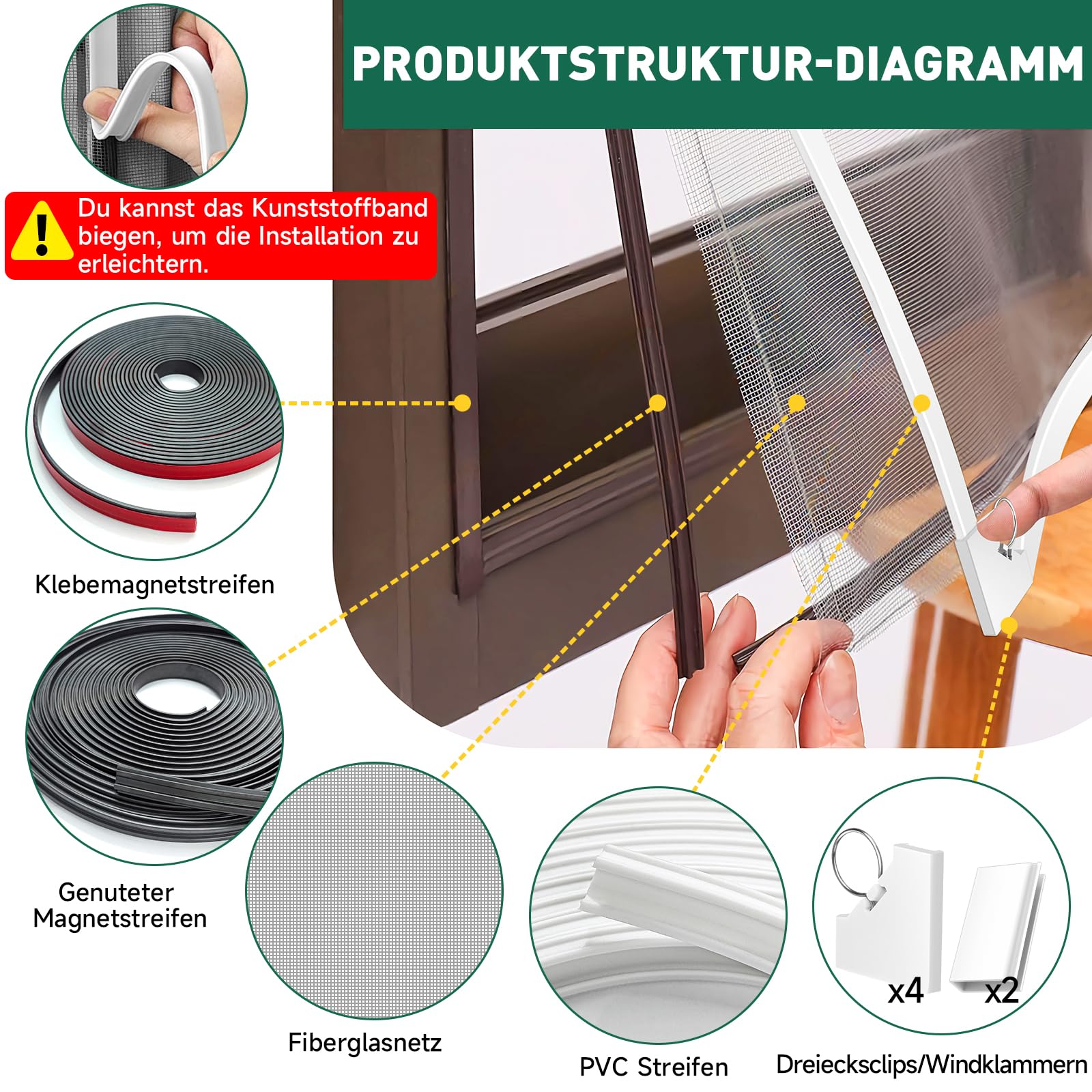 PRODUKTSTRUKTUR-DIAGRAMM

Du kannst das Kunststoffband biegen, um die Installation zu erleichtern.

Klebemagnetstreifen

Genuteter Magnetstreifen

Fiberglasnetz

PVC Streifen

x4

x2

Dreiecksclips/Windklammern