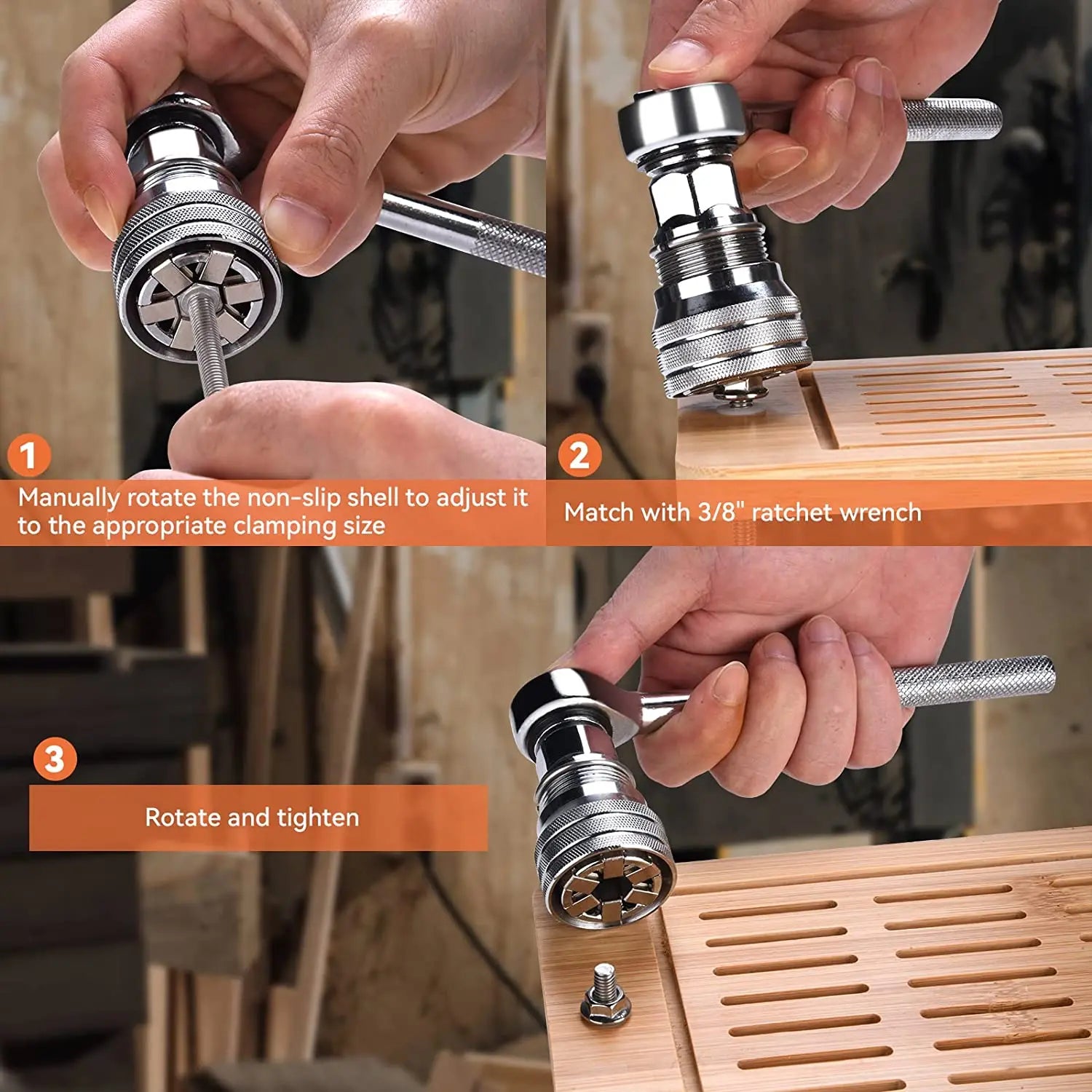 1
Manually rotate the non-slip shell to adjust it to the appropriate clamping size

2
Match with 3/8" ratchet wrench

3
Rotate and tighten